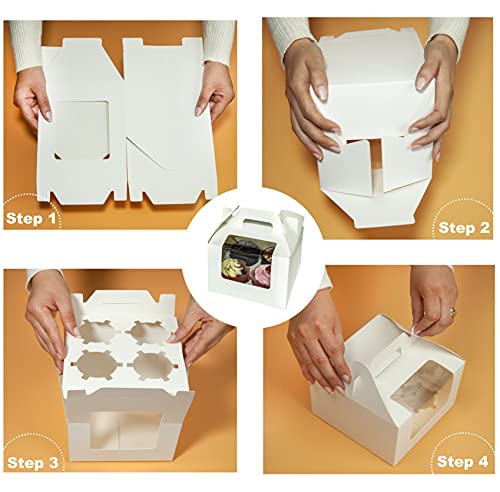 Step 1

Step 2

Step 3

Step 4