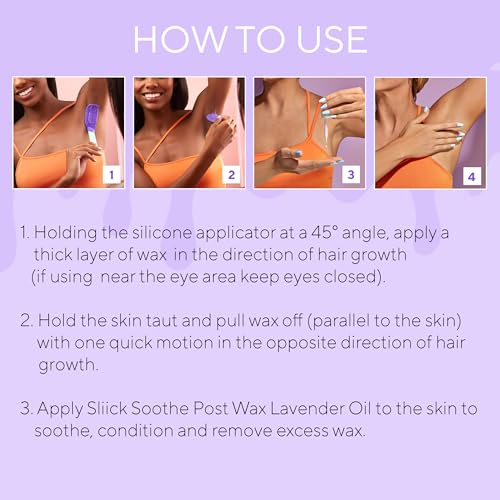 HOW TO USE

1

2

3

4

1. Holding the silicone applicator at a 45° angle, apply a thick layer of wax in the direction of hair growth (if using near the eye area keep eyes closed).

2. Hold the skin taut and pull wax off (parallel to the skin) with one quick motion in the opposite direction of hair growth.

3. Apply Sliick Soothe Post Wax Lavender Oil to the skin to soothe, condition and remove excess wax.