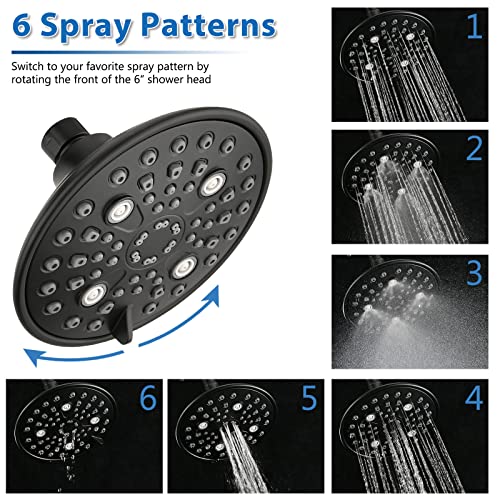 6 Spray Patterns

Switch to your favorite spray pattern by rotating the front of the 6" shower head

1

2

3

6

5

4