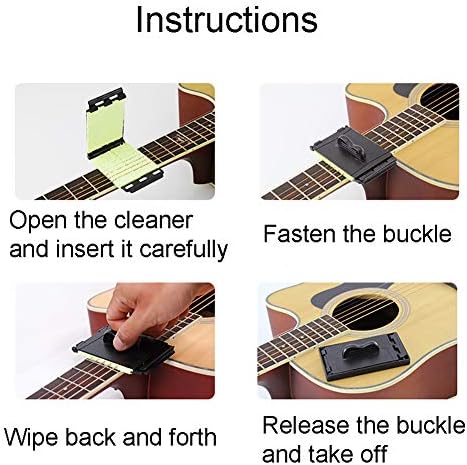 Instructions

Open the cleaner and insert it carefully

Fasten the buckle

Wipe back and forth

Release the buckle and take off