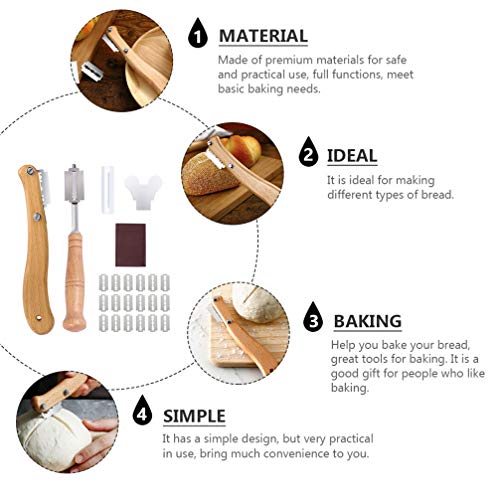 1 MATERIAL

Made of premium materials for safe and practical use, full functions, meet basic baking needs.

2 IDEAL

It is ideal for making different types of bread.

3 BAKING

Help you bake your bread, great tools for baking. It is a good gift for people who like baking.

4 SIMPLE

It has a simple design, but very practical in use, bring much convenience to you.