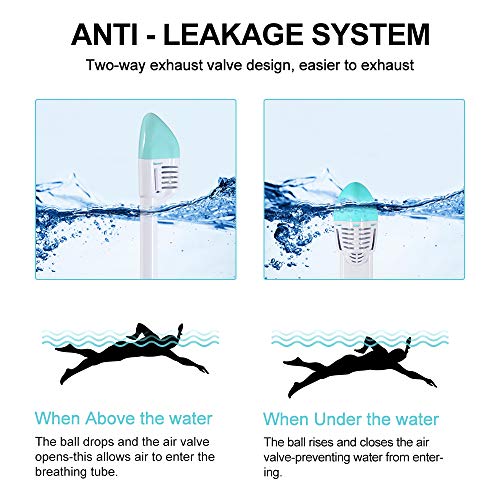 ANTI - LEAKAGE SYSTEM

Two-way exhaust valve design, easier to exhaust

When Above the water

The ball drops and the air valve opens-this allows air to enter the breathing tube.

When Under the water

The ball rises and closes the air valve-preventing water from entering.