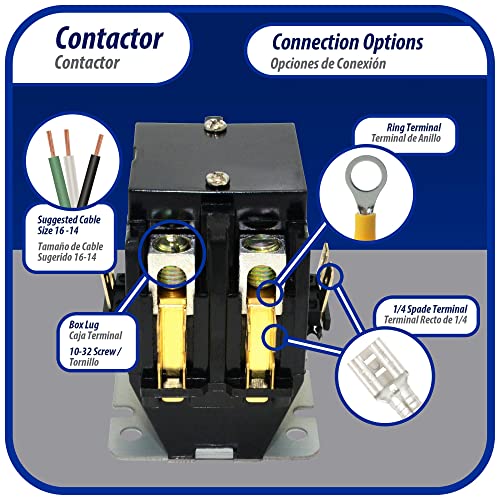 Contactor
Contactor

Connection Options
Opciones de Conexión

Suggested Cable Size 16 -14
Tamaño de Cable Sugerido 16-14

Ring Terminal
Terminal de Anillo

Box Lug
Caja Terminal
10-32 Screw / Tornillo

1/4 Spade Terminal
Terminal Recto de 1/4