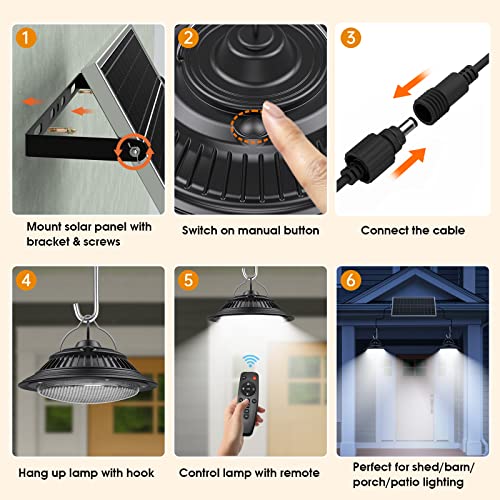 1

Mount solar panel with bracket & screws

2

Switch on manual button

3

Connect the cable

4

Hang up lamp with hook

5

Control lamp with remote

6

Perfect for shed/barn/ porch/patio lighting