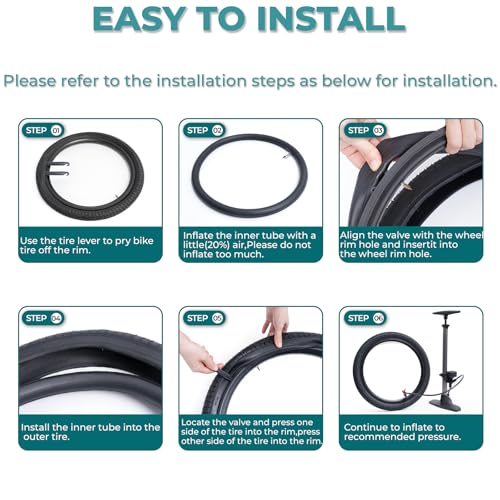 EASY TO INSTALL

Please refer to the installation steps as below for installation.

STEP 01

Use the tire lever to pry bike tire off the rim.

STEP 02

Inflate the inner tube with a little(20%) air,Please do not inflate too much.

STEP 03

Align the valve with the wheel rim hole and insertit into the wheel rim hole.

STEP 04

Install the inner tube into the outer tire.

STEP 05

Locate the valve and press one side of the tire into the rim,press other side of the tire into the rim.

STEP 06

Continue to inflate to recommended pressure.