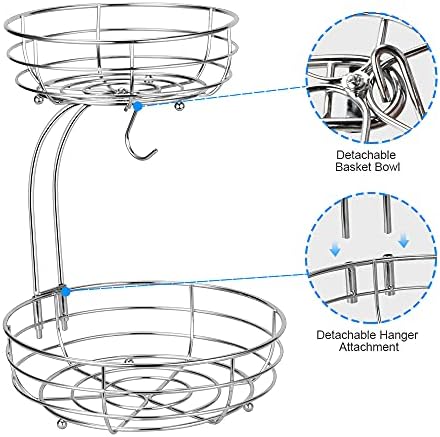 Detachable Basket Bowl

Detachable Hanger Attachment