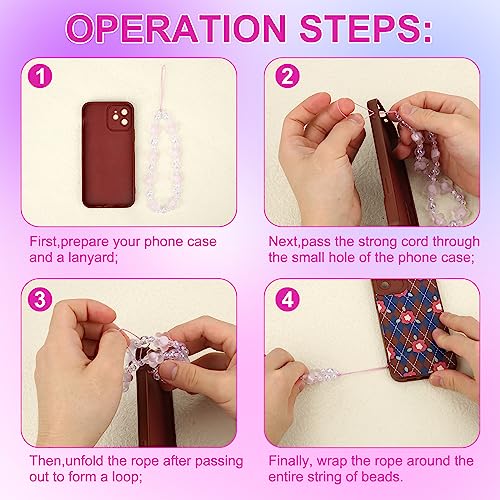 OPERATION STEPS:

1

First,prepare your phone case and a lanyard;

2

Next,pass the strong cord through the small hole of the phone case;

3

Then,unfold the rope after passing out to form a loop;

4

Finally, wrap the rope around the entire string of beads.