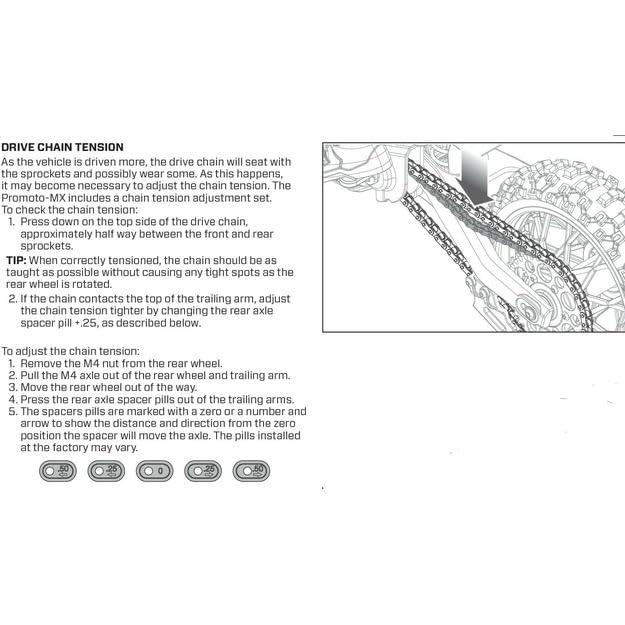 DRIVE CHAIN TENSION
As the vehicle is driven more, the drive chain will seat with the sprockets and possibly wear some. As this happens, it may become necessary to adjust the chain tension. The Promoto-MX includes a chain tension adjustment set.
To check the chain tension:
1. Press down on the top side of the drive chain, approximately half way between the front and rear sprockets.
TIP: When correctly tensioned, the chain should be as taught as possible without causing any tight spots as the rear wheel is rotated.
2. If the chain contacts the top of the trailing arm, adjust the chain tension tighter by changing the rear axle spacer pill +.25, as described below.

To adjust the chain tension:
1. Remove the M4 nut from the rear wheel.
2. Pull the M4 axle out of the rear wheel and trailing arm.
3. Move the rear wheel out of the way.
4. Press the rear axle spacer pills out of the trailing arms.
5. The spacers pills are marked with a zero or a number and arrow to show the distance and direction from the zero position the spacer will move the axle. The pills installed at the factory may vary.

.50 .25 0 .25 .50