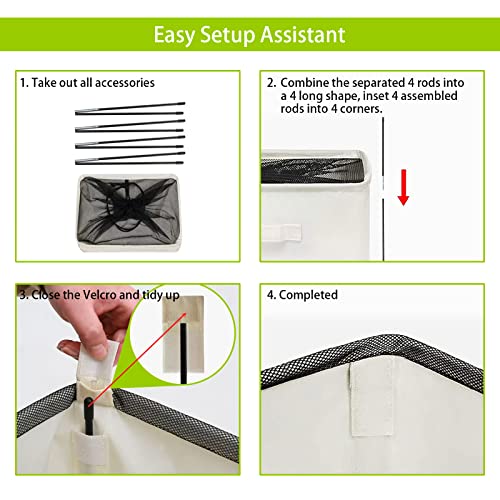 Easy Setup Assistant

1. Take out all accessories

2. Combine the separated 4 rods into a 4 long shape, inset 4 assembled rods into 4 corners.

3. Close the Velcro and tidy up

4. Completed