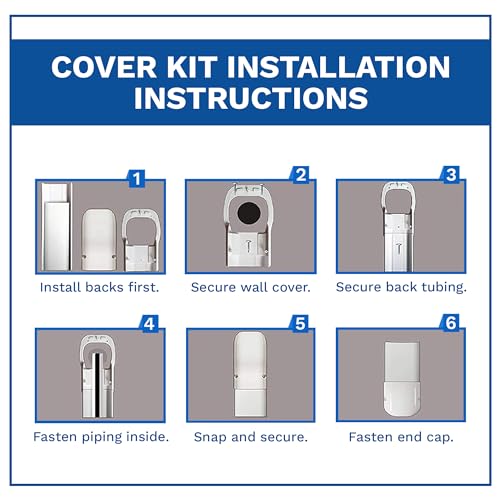 COVER KIT INSTALLATION INSTRUCTIONS

1
Install backs first.

2
Secure wall cover.

3
Secure back tubing.

4
Fasten piping inside.

5
Snap and secure.

6
Fasten end cap.