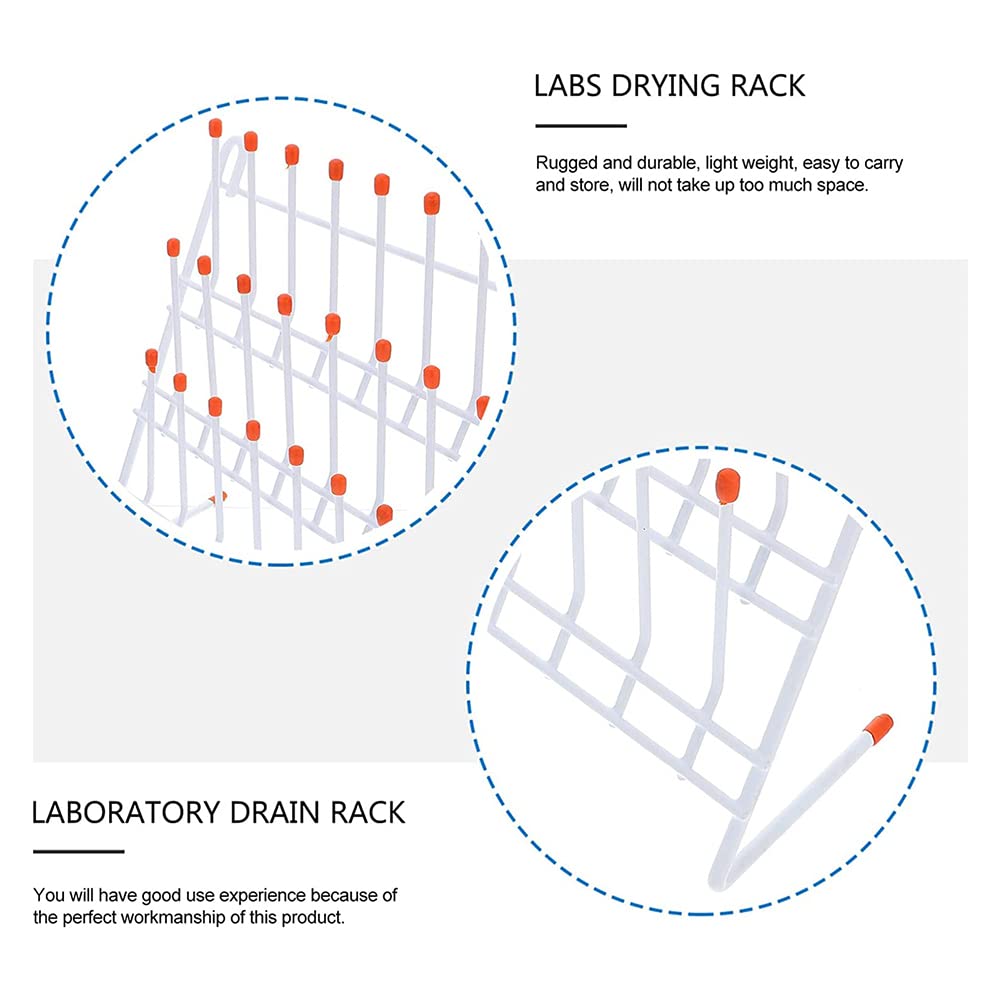 LABS DRYING RACK

Rugged and durable, light weight, easy to carry and store, will not take up too much space.

LABORATORY DRAIN RACK

You will have good use experience because of the perfect workmanship of this product.