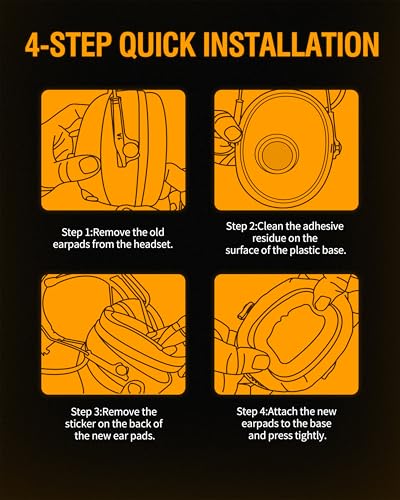 4-STEP QUICK INSTALLATION

Step 1:Remove the old earpads from the headset.

Step 2:Clean the adhesive residue on the surface of the plastic base.

Step 3:Remove the sticker on the back of the new ear pads.

Step 4:Attach the new earpads to the base and press tightly.