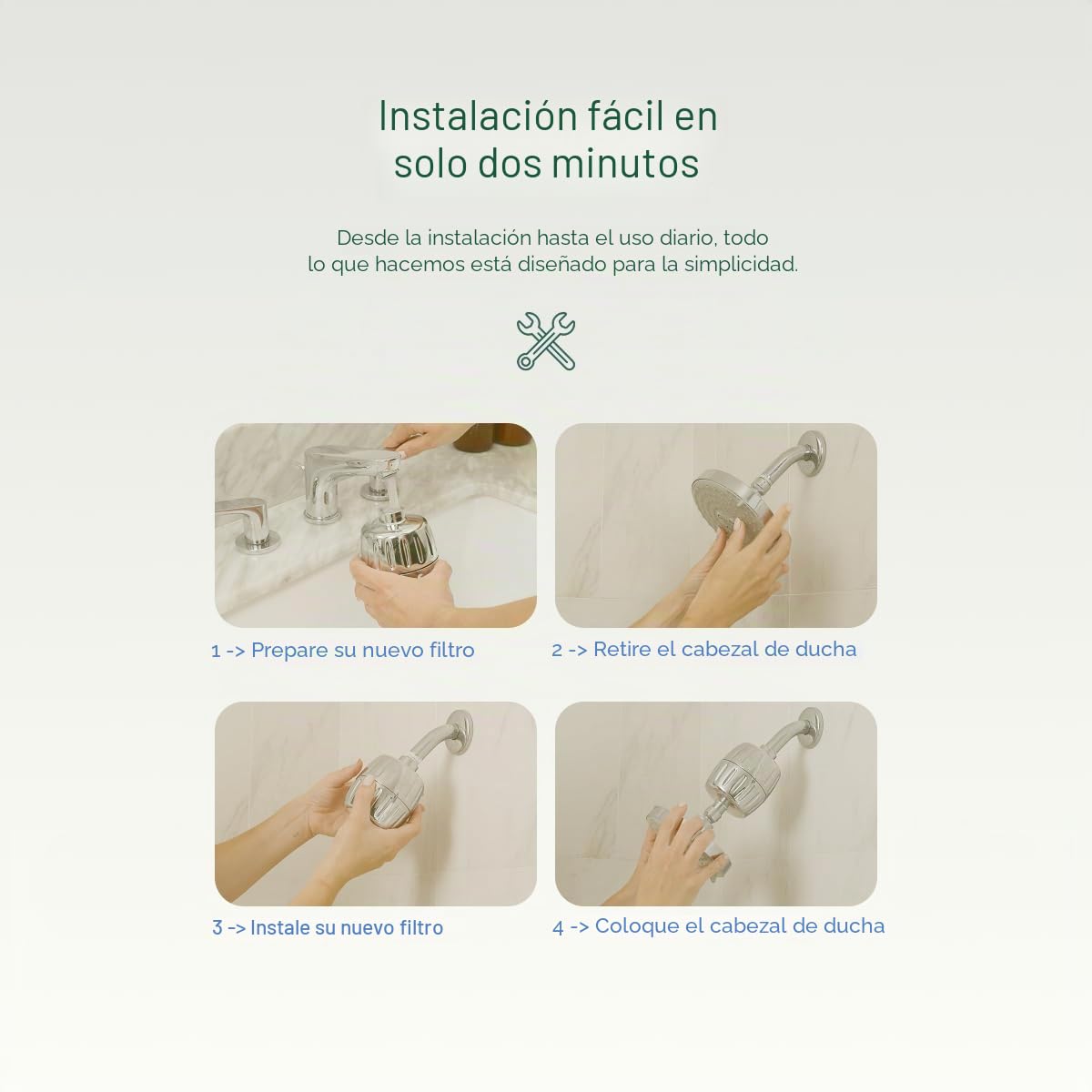 Instalación fácil en solo dos minutos

Desde la instalación hasta el uso diario, todo lo que hacemos está diseñado para la simplicidad.

1 -> Prepare su nuevo filtro

2 -> Retire el cabezal de ducha

3 -> Instale su nuevo filtro

4 -> Coloque el cabezal de ducha