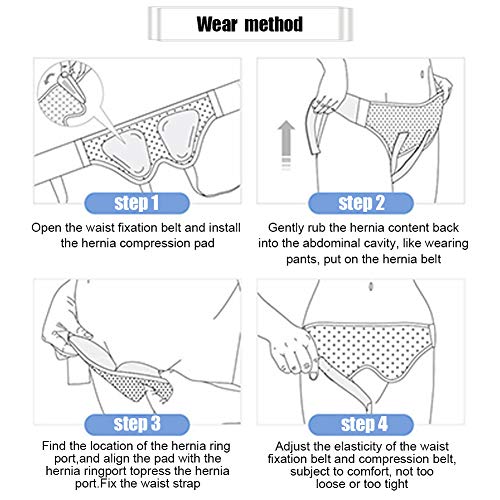 Wear method

step 1

Open the waist fixation belt and install the hernia compression pad

step 2

Gently rub the hernia content back into the abdominal cavity, like wearing pants, put on the hernia belt

step 3

Find the location of the hernia ring port,and align the pad with the hernia ringport topress the hernia port.Fix the waist strap

step 4

Adjust the elasticity of the waist fixation belt and compression belt, subject to comfort, not too loose or too tight