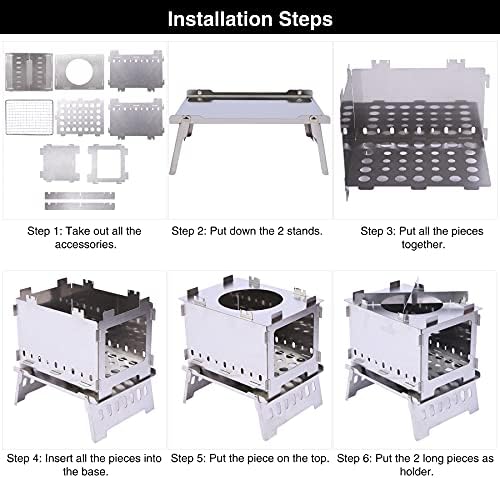 Installation Steps

Step 1: Take out all the accessories.

Step 2: Put down the 2 stands.

Step 3: Put all the pieces together.

Step 4: Insert all the pieces into the base.

Step 5: Put the piece on the top.

Step 6: Put the 2 long pieces as holder.