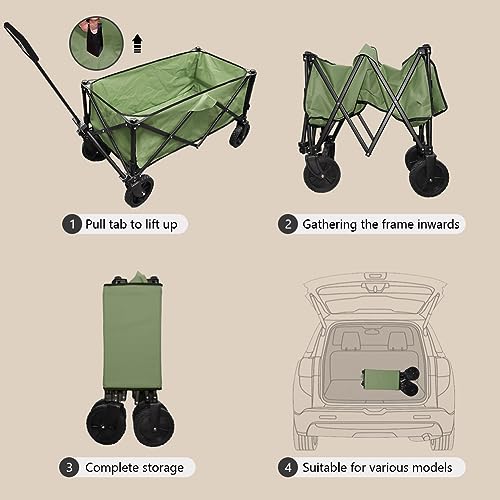 1 Pull tab to lift up

2 Gathering the frame inwards

3 Complete storage

4 Suitable for various models