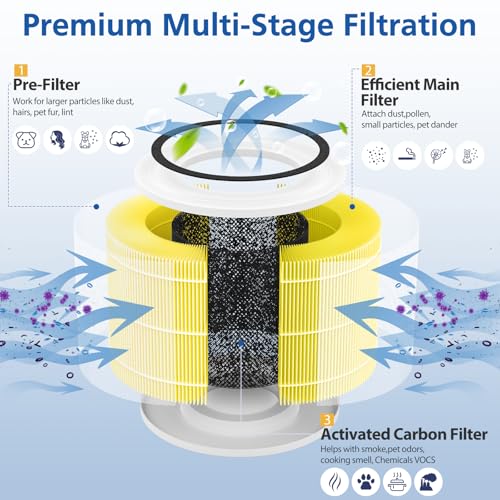 Premium Multi-Stage Filtration

1
Pre-Filter
Work for larger particles like dust, hairs, pet fur, lint

2
Efficient Main Filter
Attach dust,pollen, small particles, pet dander

3
Activated Carbon Filter
Helps with smoke,pet odors, cooking smell, Chemicals VOCS