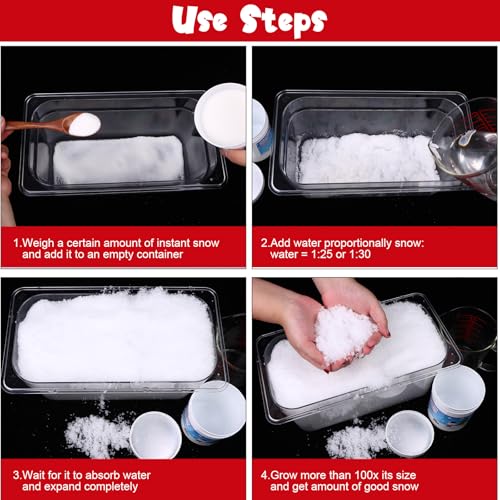 Use Steps

1.Weigh a certain amount of instant snow and add it to an empty container

2.Add water proportionally snow: water = 1:25 or 1:30

3.Wait for it to absorb water and expand completely

4.Grow more than 100x its size and get amount of good snow