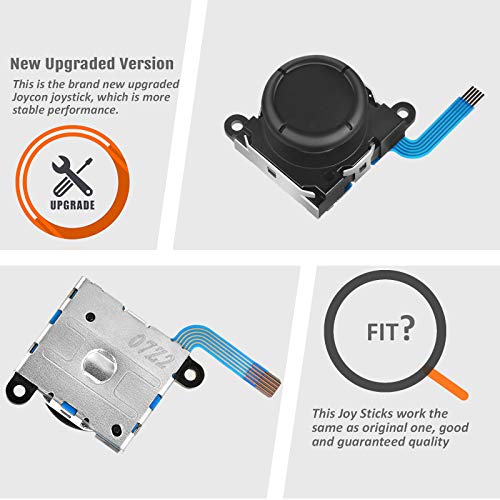 New Upgraded Version

This is the brand new upgraded Joycon joystick, which is more stable performance.

UPGRADE

0722

FIT?

This Joy Sticks work the same as original one, good and guaranteed quality