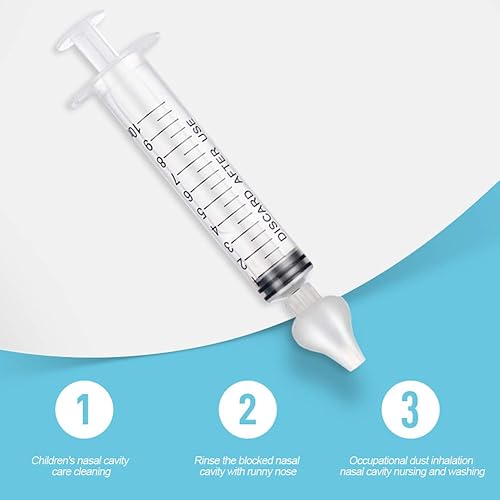 10
9
8
7
6
5
4
3
2
DISCARD AFTER USE

1
Children's nasal cavity care cleaning

2
Rinse the blocked nasal cavity with runny nose

3
Occupational dust inhalation nasal cavity nursing and washing