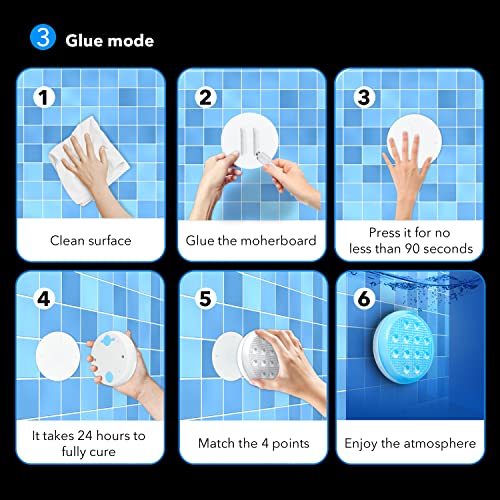 3 Glue mode

1
Clean surface

2
Glue the moherboard

3
Press it for no less than 90 seconds

4
It takes 24 hours to fully cure

5
Match the 4 points

6
Enjoy the atmosphere