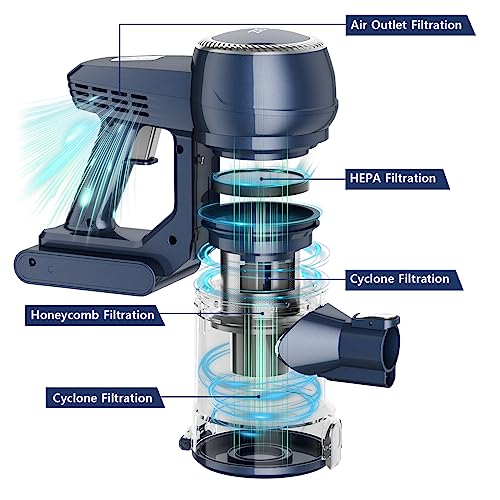 Air Outlet Filtration

HEPA Filtration

Cyclone Filtration

Honeycomb Filtration

Cyclone Filtration