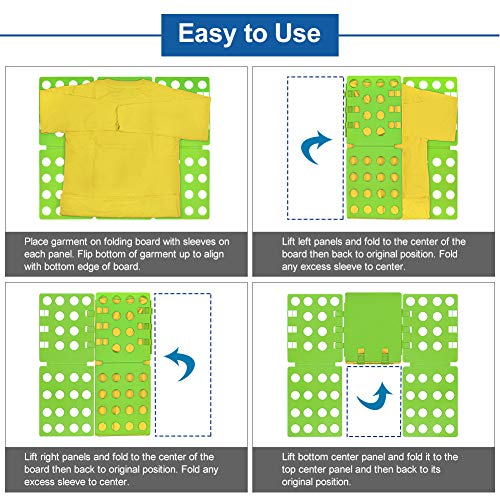 Easy to Use

Place garment on folding board with sleeves on each panel. Flip bottom of garment up to align with bottom edge of board.

Lift left panels and fold to the center of the board then back to original position. Fold any excess sleeve to center.

Lift right panels and fold to the center of the board then back to original position. Fold any excess sleeve to center.

Lift bottom center panel and fold it to the top center panel and then back to its original position.