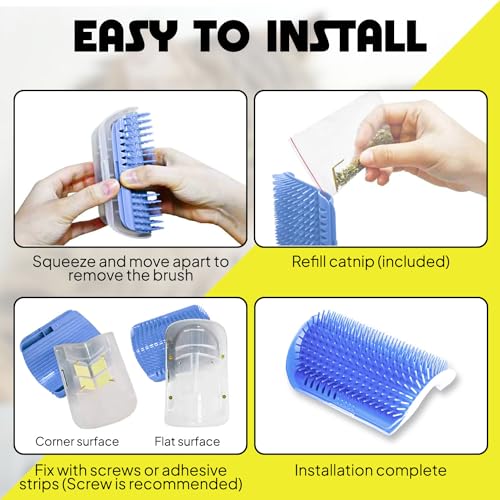 EASY TO INSTALL

Squeeze and move apart to remove the brush

Refill catnip (included)

Corner surface

Flat surface

Fix with screws or adhesive strips (Screw is recommended)

Installation complete