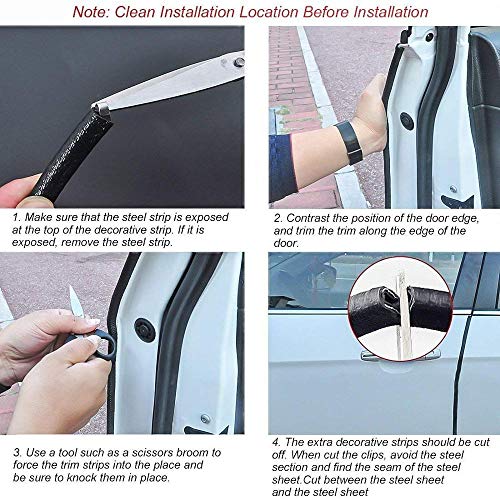 Note: Clean Installation Location Before Installation

1. Make sure that the steel strip is exposed at the top of the decorative strip. If it is exposed, remove the steel strip.

2. Contrast the position of the door edge, and trim the trim along the edge of the door.

3. Use a tool such as a scissors broom to force the trim strips into the place and be sure to knock them in place.

4. The extra decorative strips should be cut off. When cut the clips, avoid the steel section and find the seam of the steel sheet.Cut between the steel sheet and the steel sheet