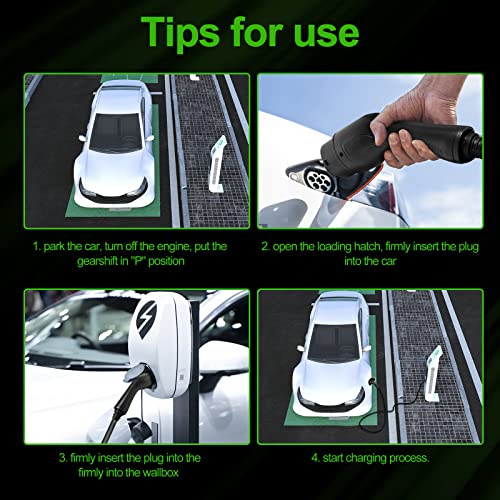 Tips for use

1. park the car, turn off the engine, put the gearshift in "P" position

2. open the loading hatch, firmly insert the plug into the car

3. firmly insert the plug into the firmly into the wallbox

4. start charging process.