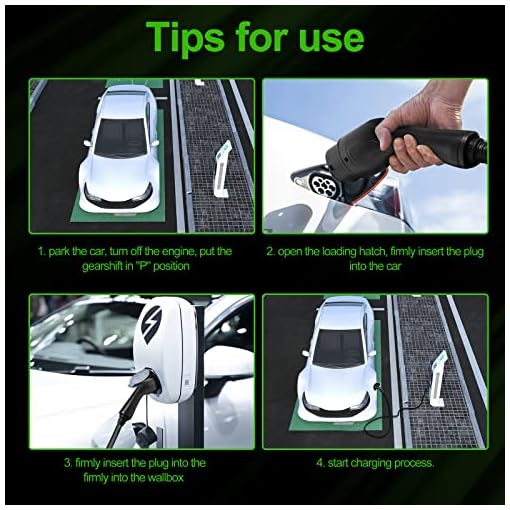 Tips for use

1. park the car, turn off the engine, put the gearshift in "P" position

2. open the loading hatch, firmly insert the plug into the car

3. firmly insert the plug into the firmly into the wallbox

4. start charging process.