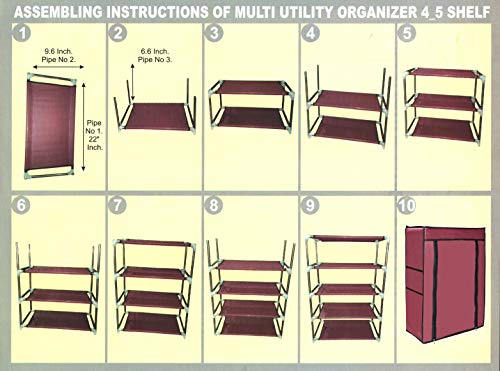 ASSEMBLING INSTRUCTIONS OF MULTI UTILITY ORGANIZER 4_5 SHELF

1

9.6 Inch. Pipe No 2.

Pipe No 1. 22" Inch.

2

6.6 Inch. Pipe No 3.

3

4

5

6

7

8

9

10