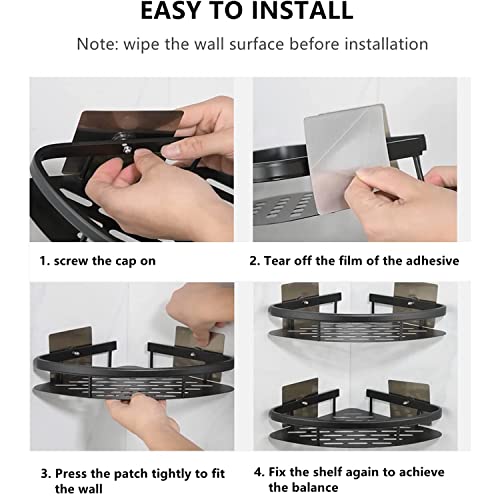 EASY TO INSTALL

Note: wipe the wall surface before installation

1. screw the cap on

2. Tear off the film of the adhesive

3. Press the patch tightly to fit the wall

4. Fix the shelf again to achieve the balance