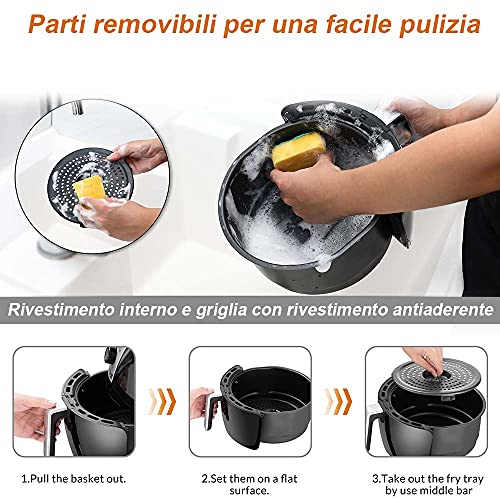 Parti removibili per una facile pulizia

Rivestimento interno e griglia con rivestimento antiaderente

1.Pull the basket out.

2.Set them on a flat surface.

3.Take out the fry tray by use middle bar