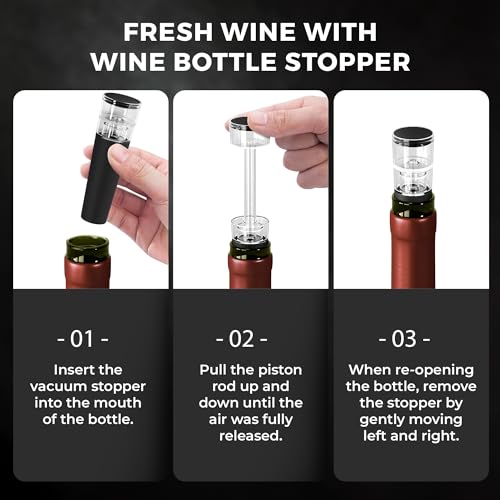 FRESH WINE WITH WINE BOTTLE STOPPER

- 01 -

Insert the vacuum stopper into the mouth of the bottle.

- 02 -

Pull the piston rod up and down until the air was fully released.

- 03 -

When re-opening the bottle, remove the stopper by gently moving left and right.