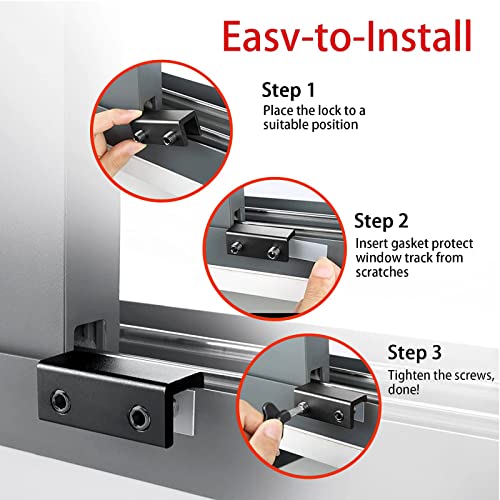 Easv-to-Install

Step 1
Place the lock to a suitable position

Step 2
Insert gasket protect window track from scratches

Step 3
Tighten the screws, done!