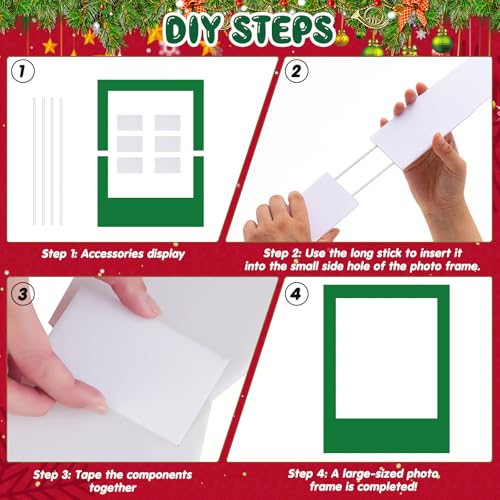 DIY STEPS

1

Step 1: Accessories display

2

Step 2: Use the long stick to insert it into the small side hole of the photo frame.

3

Step 3: Tape the components together

4

Step 4: A large-sized photo frame is completed!