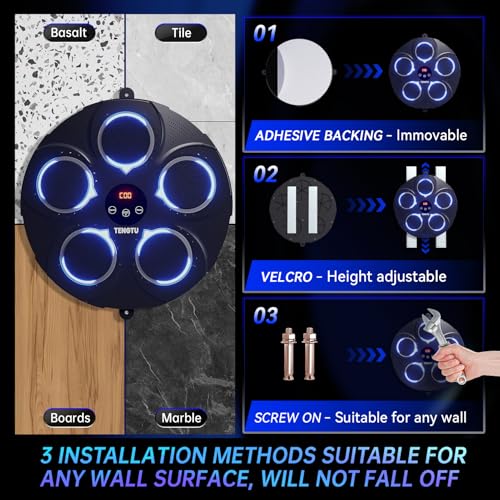 Basalt

Tile

C00

TENGTU

Boards

Marble

01

ADHESIVE BACKING - Immovable

02

VELCRO - Height adjustable

03

SCREW ON - Suitable for any wall

3 INSTALLATION METHODS SUITABLE FOR ANY WALL SURFACE, WILL NOT FALL OFF