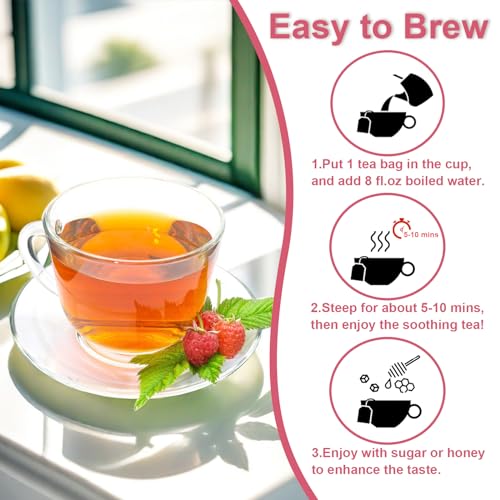 Easy to Brew

1.Put 1 tea bag in the cup, and add 8 fl.oz boiled water.

5-10 mins

2.Steep for about 5-10 mins, then enjoy the soothing tea!

3.Enjoy with sugar or honey to enhance the taste.