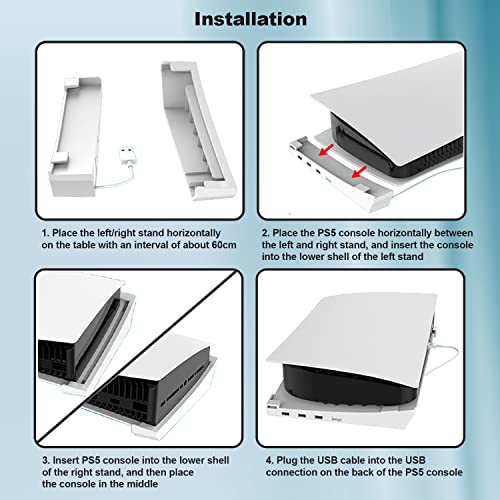 Installation

1. Place the left/right stand horizontally on the table with an interval of about 60cm

2. Place the PS5 console horizontally between the left and right stand, and insert the console into the lower shell of the left stand

3. Insert PS5 console into the lower shell of the right stand, and then place the console in the middle

4. Plug the USB cable into the USB connection on the back of the PS5 console