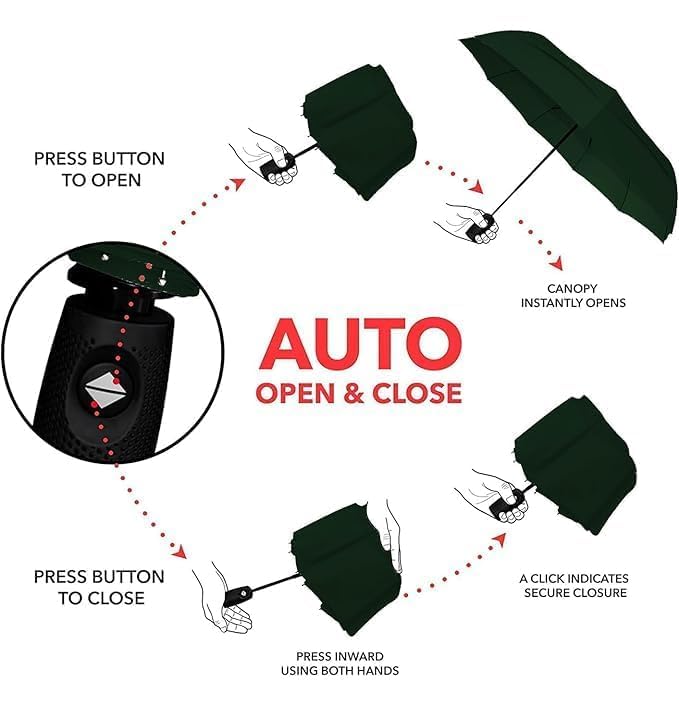 PRESS BUTTON TO OPEN

CANOPY INSTANTLY OPENS

AUTO
OPEN & CLOSE

PRESS BUTTON TO CLOSE

PRESS INWARD USING BOTH HANDS

A CLICK INDICATES SECURE CLOSURE