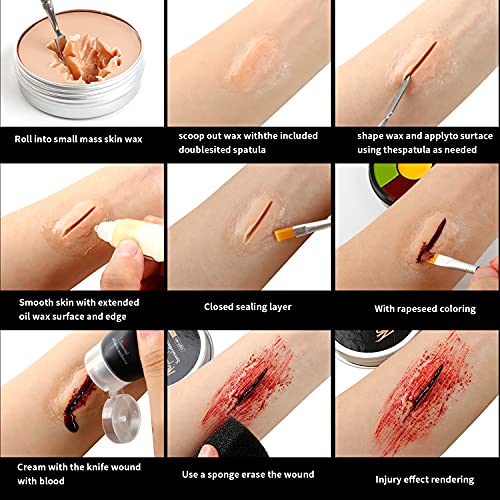 Roll into small mass skin wax

scoop out wax withthe included doublesited spatula

shape wax and applyto surface using thespatula as needed

Smooth skin with extended oil wax surface and edge

Closed sealing layer

With rapeseed coloring

Cream with the knife wound with blood

Use a sponge erase the wound

Injury effect rendering