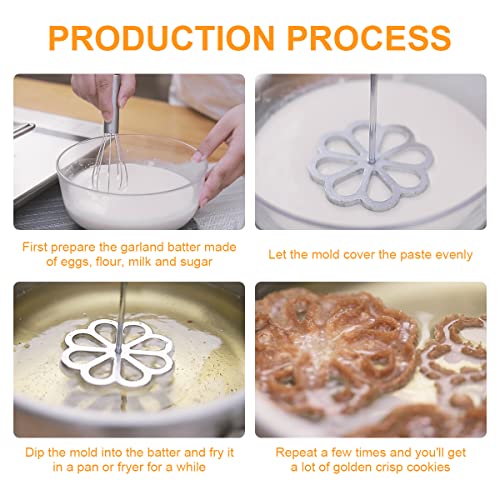 PRODUCTION PROCESS

First prepare the garland batter made of eggs, flour, milk and sugar

Let the mold cover the paste evenly

Dip the mold into the batter and fry it in a pan or fryer for a while

Repeat a few times and you'll get a lot of golden crisp cookies