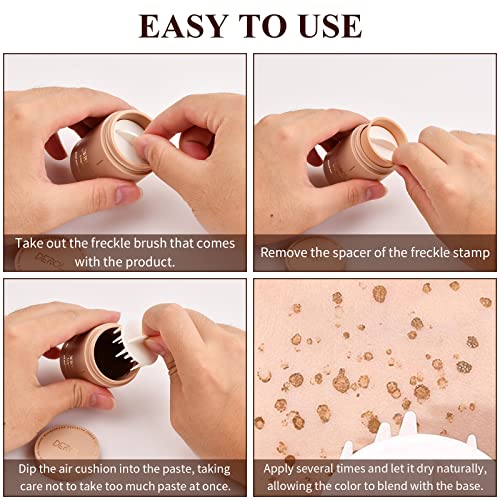 EASY TO USE

Take out the freckle brush that comes with the product.

Remove the spacer of the freckle stamp

Dip the air cushion into the paste, taking care not to take too much paste at once.

Apply several times and let it dry naturally, allowing the color to blend with the base.