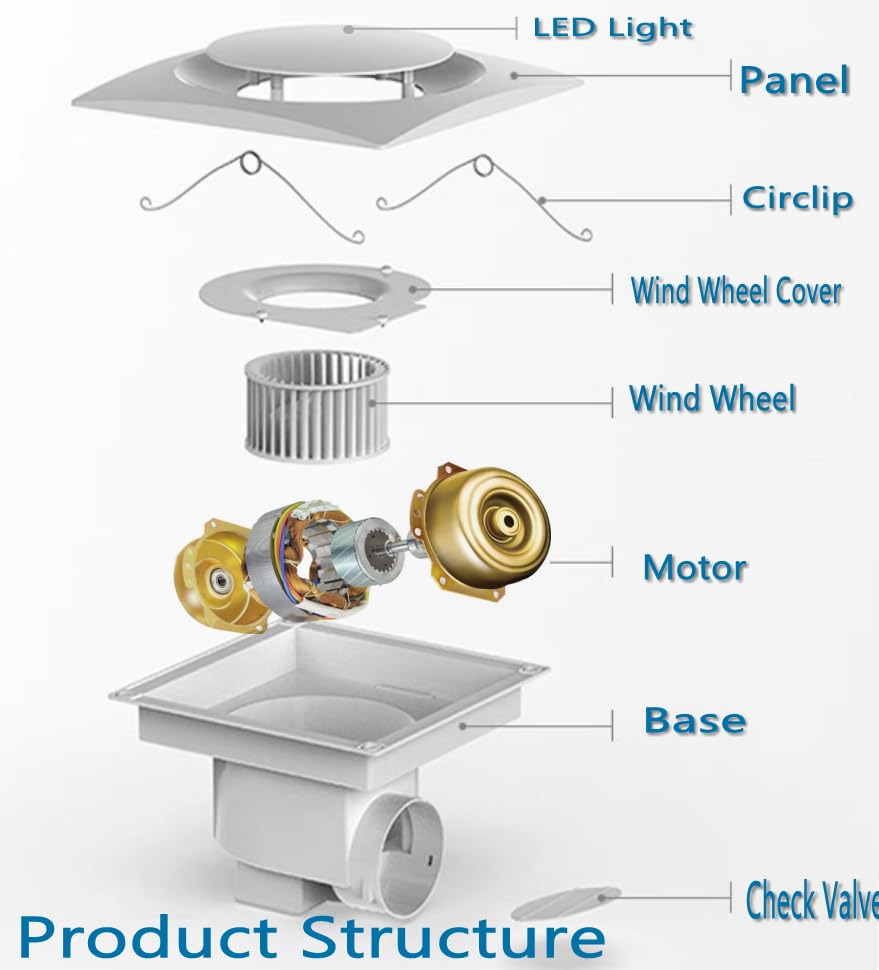 LED Light

Panel

Circlip

Wind Wheel Cover

Wind Wheel

Motor

Base

Check Valve

Product Structure