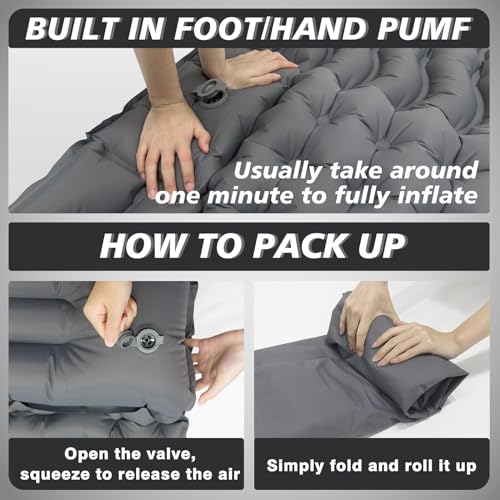 BUILT IN FOOT/HAND PUMF

Usually take around one minute to fully inflate

HOW TO PACK UP

Open the valve, squeeze to release the air

Simply fold and roll it up