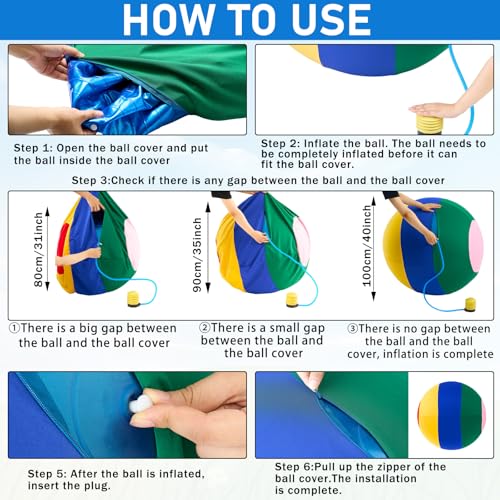 HOW TO USE

Step 1: Open the ball cover and put the ball inside the ball cover

Step 2: Inflate the ball. The ball needs to be completely inflated before it can fit the ball cover.

Step 3:Check if there is any gap between the ball and the ball cover

80cm/31inch

90cm/35inch

100cm/40inch

①There is a big gap between the ball and the ball cover

②There is a small gap between the ball and the ball cover

③There is no gap between the ball and the ball cover, inflation is complete

Step 5: After the ball is inflated, insert the plug.

Step 6:Pull up the zipper of the ball cover.The installation is complete.