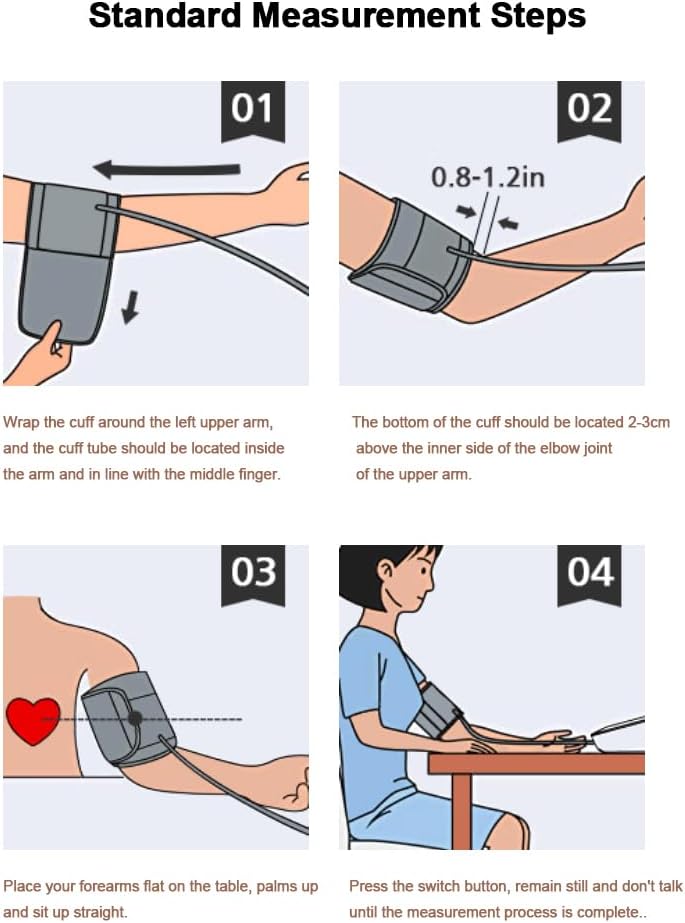 Standard Measurement Steps

01

Wrap the cuff around the left upper arm, and the cuff tube should be located inside the arm and in line with the middle finger.

02

0.8-1.2in

The bottom of the cuff should be located 2-3cm above the inner side of the elbow joint of the upper arm.

03

Place your forearms flat on the table, palms up and sit up straight.

04

Press the switch button, remain still and don't talk until the measurement process is complete..