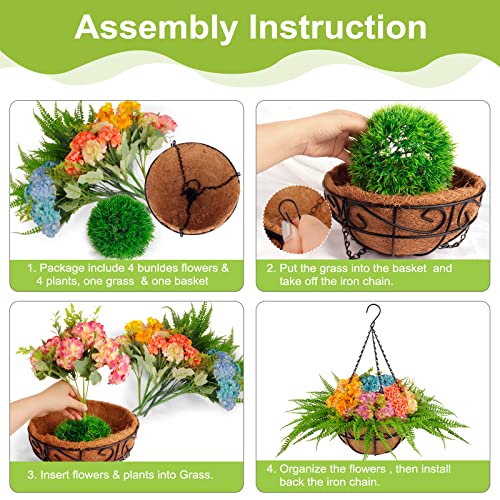 Assembly Instruction

1. Package include 4 bunldes flowers & 4 plants, one grass & one basket

2. Put the grass into the basket and take off the iron chain.

3. Insert flowers & plants into Grass.

4. Organize the flowers , then install back the iron chain.