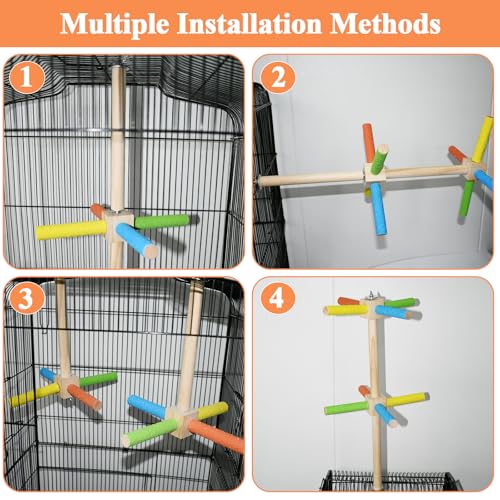 Multiple Installation Methods

1

2

3

4